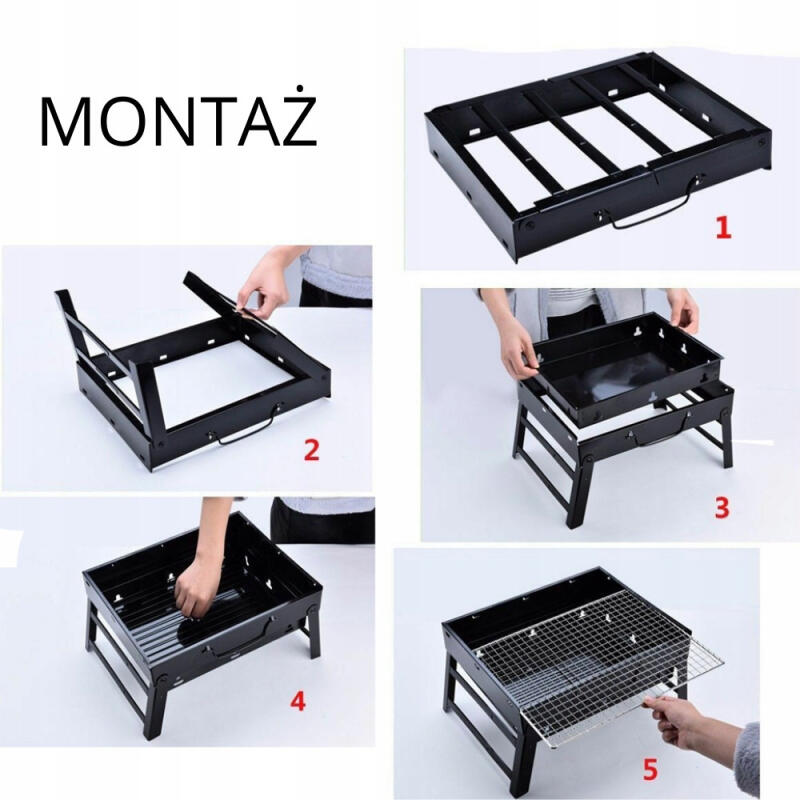 MONTAŻ

1

2

3

4

5